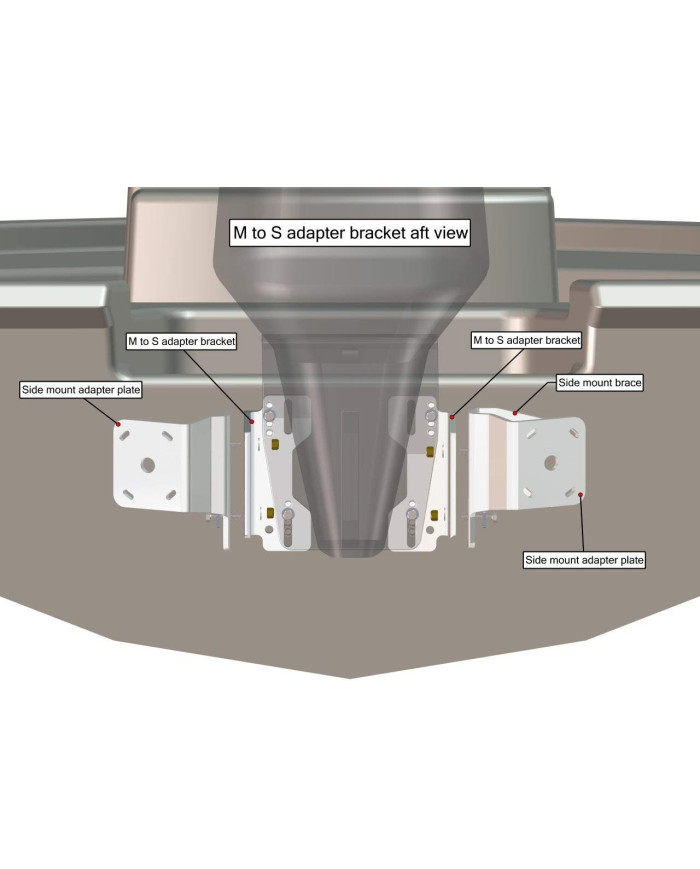 M to S adapter bracket aft view

M to S adapter bracket

M to S adapter bracket

Side mount adapter plate

Side mount brace

Side mount adapter plate