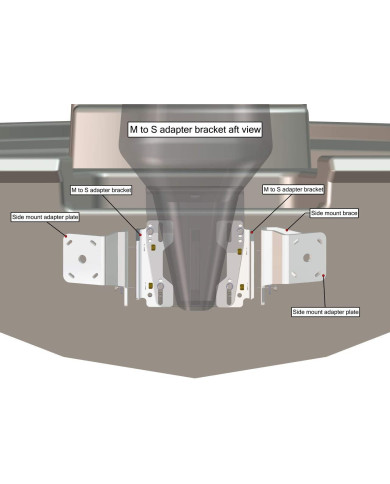 M to S adapter bracket aft view

M to S adapter bracket

M to S adapter bracket

Side mount adapter plate

Side mount brace

Side mount adapter plate