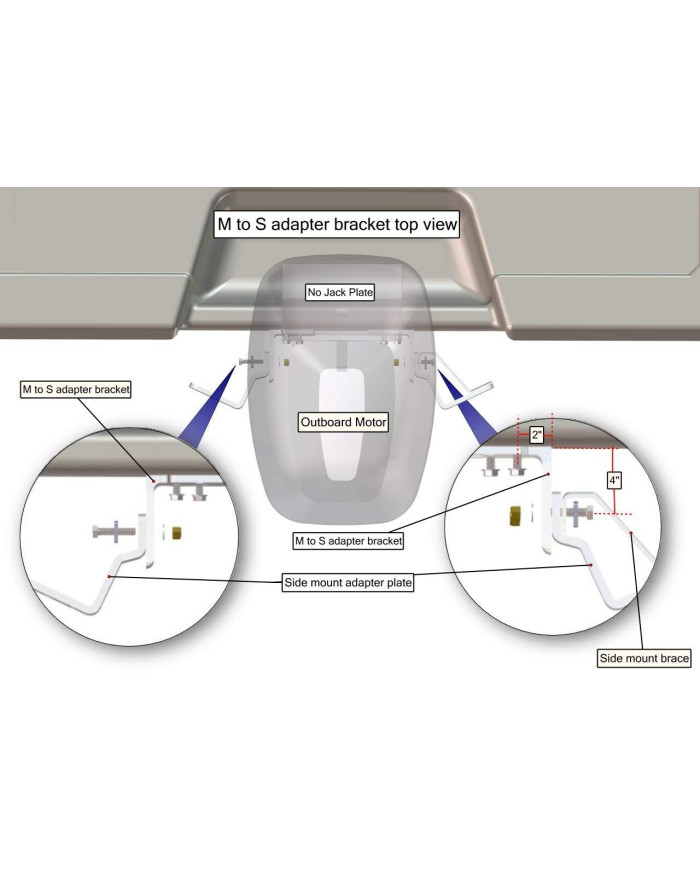 M to S adapter bracket top view

No Jack Plate

M to S adapter bracket

Outboard Motor

2"

4"

M to S adapter bracket

Side mount adapter plate

Side mount brace