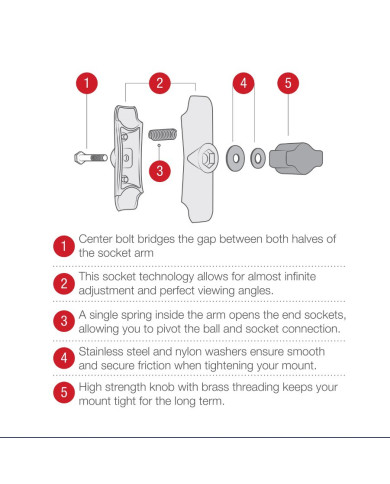 1
2
4
5
3

1 Center bolt bridges the gap between both halves of the socket arm

2 This socket technology allows for almost infinite adjustment and perfect viewing angles.

3 A single spring inside the arm opens the end sockets, allowing you to pivot the ball and socket connection.

4 Stainless steel and nylon washers ensure smooth and secure friction when tightening your mount.

5 High strength knob with brass threading keeps your mount tight for the long term.