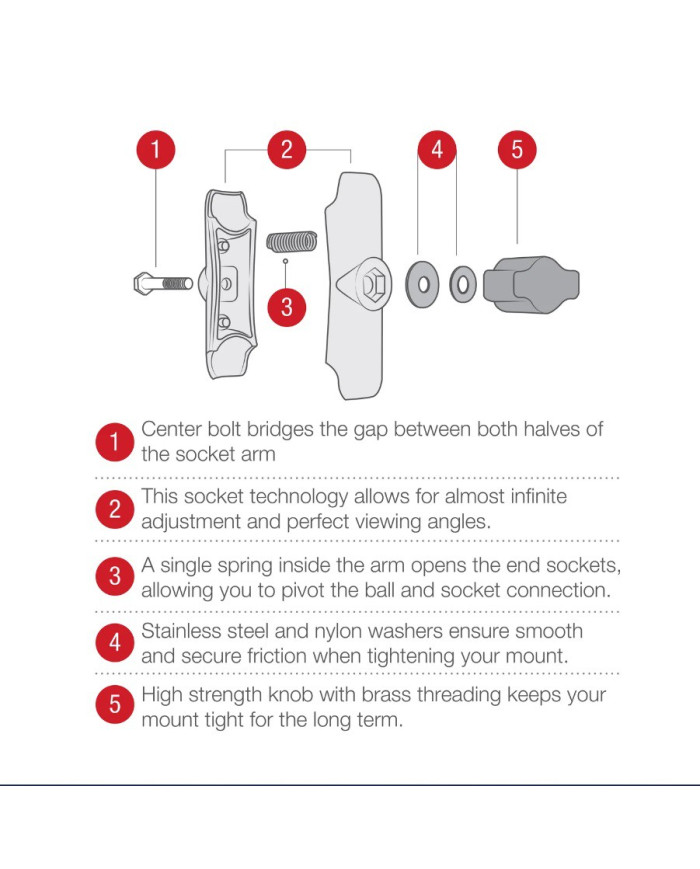 1 2 4 5

3

1 Center bolt bridges the gap between both halves of the socket arm

2 This socket technology allows for almost infinite adjustment and perfect viewing angles.

3 A single spring inside the arm opens the end sockets, allowing you to pivot the ball and socket connection.

4 Stainless steel and nylon washers ensure smooth and secure friction when tightening your mount.

5 High strength knob with brass threading keeps your mount tight for the long term.