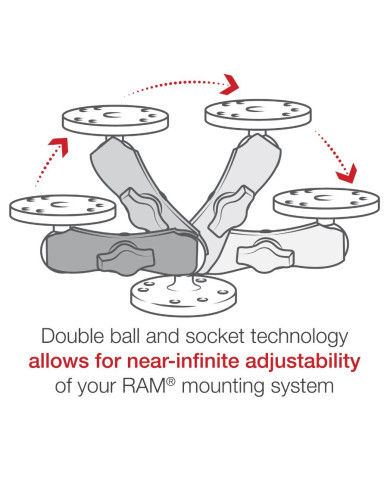 Double ball and socket technology
allows for near-infinite adjustability
of your RAM® mounting system