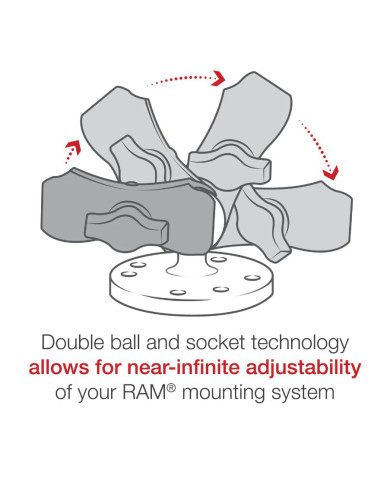 Double ball and socket technology
allows for near-infinite adjustability
of your RAM® mounting system