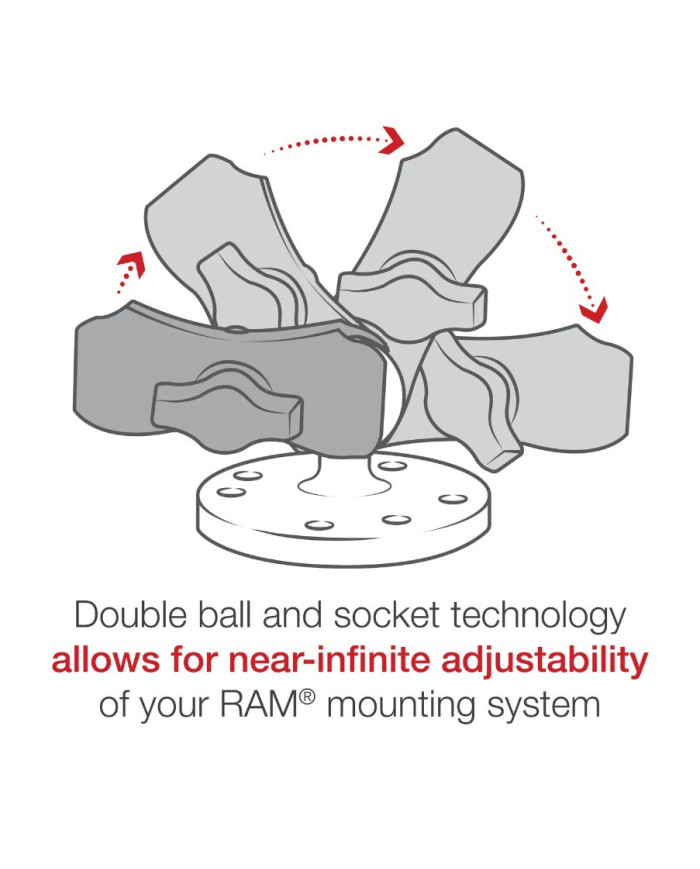 Double ball and socket technology
allows for near-infinite adjustability
of your RAM® mounting system