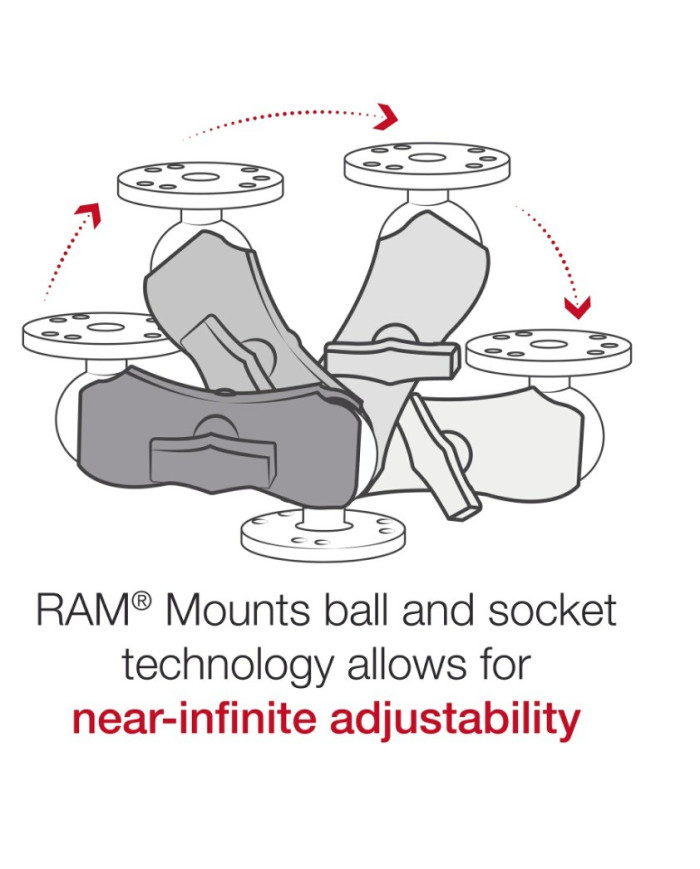 RAM® Mounts ball and socket technology allows for near-infinite adjustability