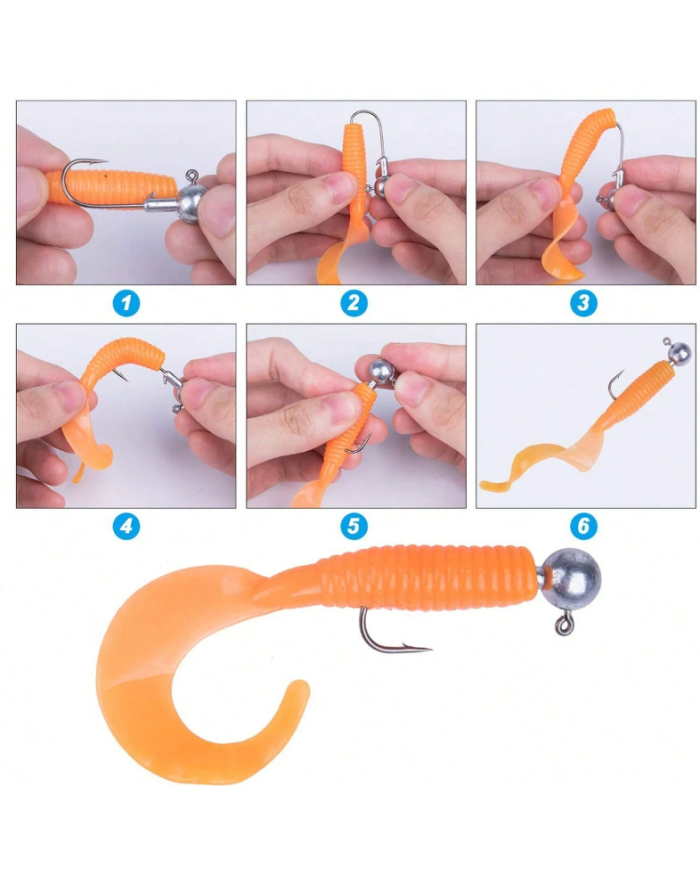 1
2
3
4
5
6